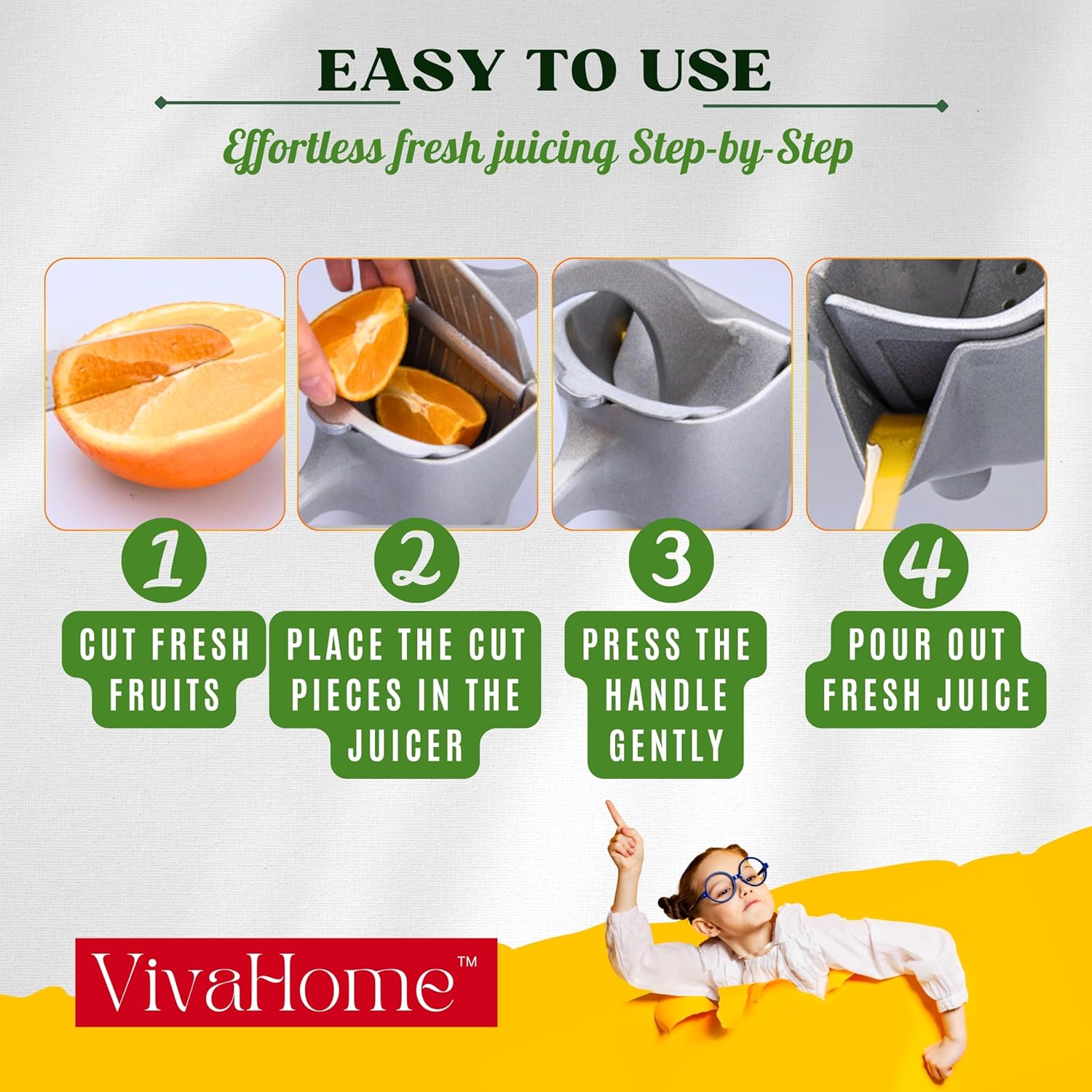 EASY TO USE

Effortless fresh juicing Step-by-Step

1
CUT FRESH FRUITS

2
PLACE THE CUT PIECES IN THE JUICER

3
PRESS THE HANDLE GENTLY

4
POUR OUT FRESH JUICE

VivaHome™